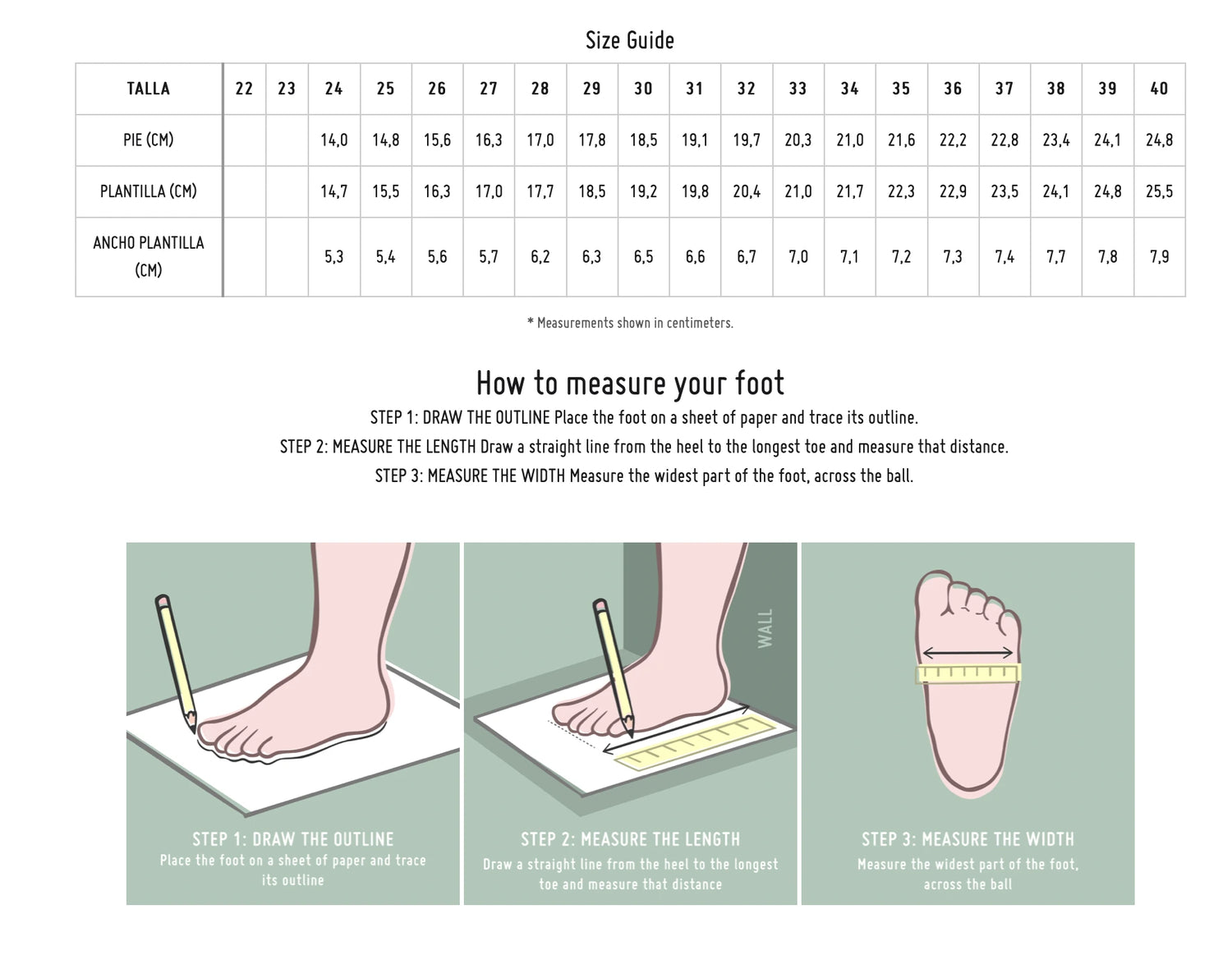 Size Guide

| TALLA | 22 | 23 | 24 | 25 | 26 | 27 | 28 | 29 | 30 | 31 | 32 | 33 | 34 | 35 | 36 | 37 | 38 | 39 | 40 |
|---|---|---|---|---|---|---|---|---|---|---|---|---|---|---|---|---|---|---|---|
| PIE (CM) | | | 14,0 | 14,8 | 15,6 | 16,3 | 17,0 | 17,8 | 18,5 | 19,1 | 19,7 | 20,3 | 21,0 | 21,6 | 22,2 | 22,8 | 23,4 | 24,1 | 24,8 |
| PLANTILLA (CM) | | | 14,7 | 15,5 | 16,3 | 17,0 | 17,7 | 18,5 | 19,2 | 19,8 | 20,4 | 21,0 | 21,7 | 22,3 | 22,9 | 23,5 | 24,1 | 24,8 | 25,5 |
| ANCHO PLANTILLA (CM) | | | 5,3 | 5,4 | 5,6 | 5,7 | 6,2 | 6,3 | 6,5 | 6,6 | 6,7 | 7,0 | 7,1 | 7,2 | 7,3 | 7,4 | 7,7 | 7,8 | 7,9 |

* Measurements shown in centimeters.

How to measure your foot

STEP 1: DRAW THE OUTLINE Place the foot on a sheet of paper and trace its outline.

STEP 2: MEASURE THE LENGTH Draw a straight line from the heel to the longest toe and measure that distance.

STEP 3: MEASURE THE WIDTH Measure the widest part of the foot, across the ball.

STEP 1: DRAW THE OUTLINE
Place the foot on a sheet of paper and trace its outline

WALL

STEP 2: MEASURE THE LENGTH
Draw a straight line from the heel to the longest toe and measure that distance

STEP 3: MEASURE THE WIDTH
Measure the widest part of the foot, across the ball