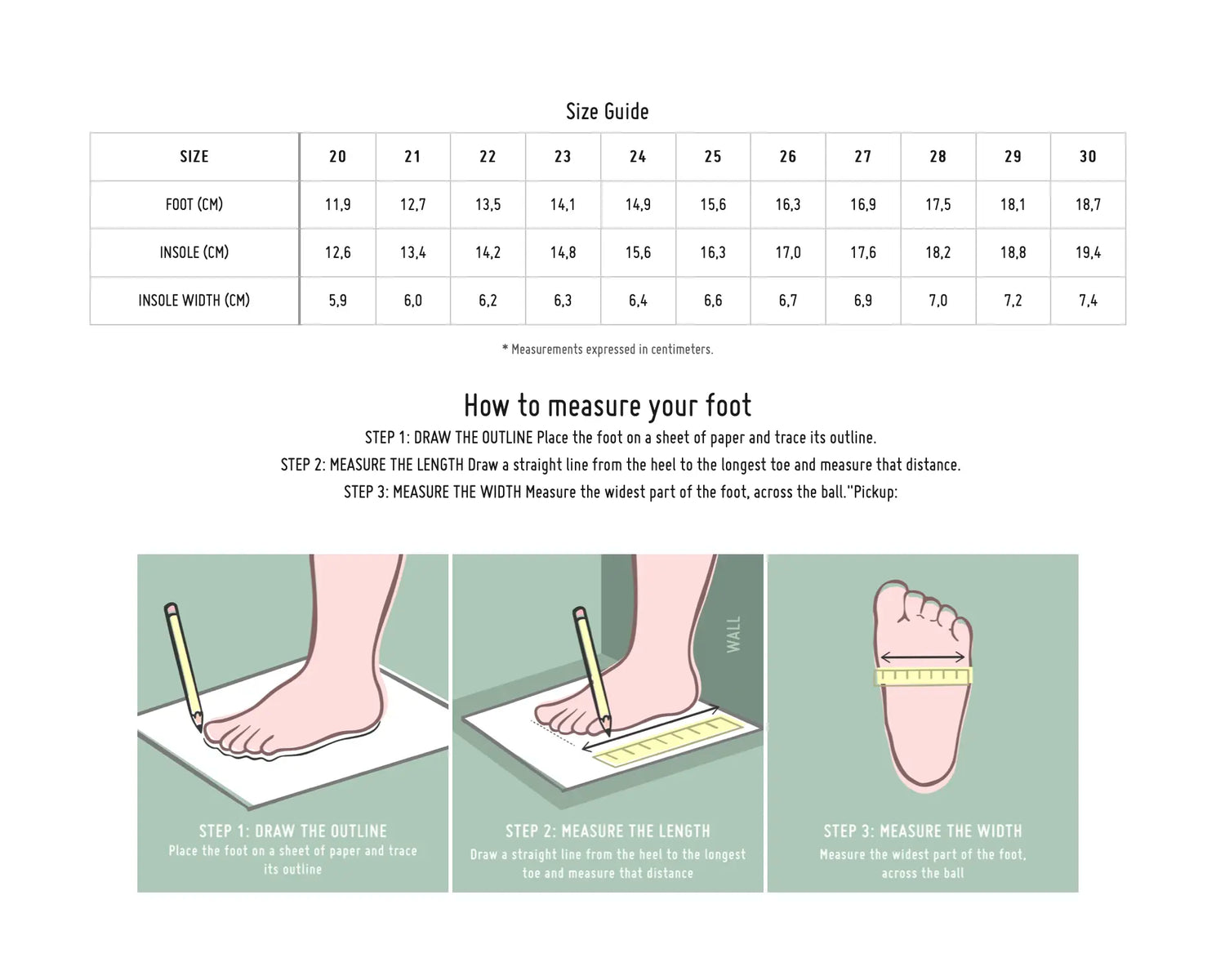 Size Guide

| SIZE | 20 | 21 | 22 | 23 | 24 | 25 | 26 | 27 | 28 | 29 | 30 |
|---|---|---|---|---|---|---|---|---|---|---|---|
| FOOT (CM) | 11,9 | 12,7 | 13,5 | 14,1 | 14,9 | 15,6 | 16,3 | 16,9 | 17,5 | 18,1 | 18,7 |
| INSOLE (CM) | 12,6 | 13,4 | 14,2 | 14,8 | 15,6 | 16,3 | 17,0 | 17,6 | 18,2 | 18,8 | 19,4 |
| INSOLE WIDTH (CM) | 5,9 | 6,0 | 6,2 | 6,3 | 6,4 | 6,6 | 6,7 | 6,9 | 7,0 | 7,2 | 7,4 |

* Measurements expressed in centimeters.

How to measure your foot

STEP 1: DRAW THE OUTLINE Place the foot on a sheet of paper and trace its outline.

STEP 2: MEASURE THE LENGTH Draw a straight line from the heel to the longest toe and measure that distance.

STEP 3: MEASURE THE WIDTH Measure the widest part of the foot, across the ball."Pickup:

STEP 1: DRAW THE OUTLINE
Place the foot on a sheet of paper and trace its outline

WALL

STEP 2: MEASURE THE LENGTH
Draw a straight line from the heel to the longest toe and measure that distance

STEP 3: MEASURE THE WIDTH
Measure the widest part of the foot, across the ball